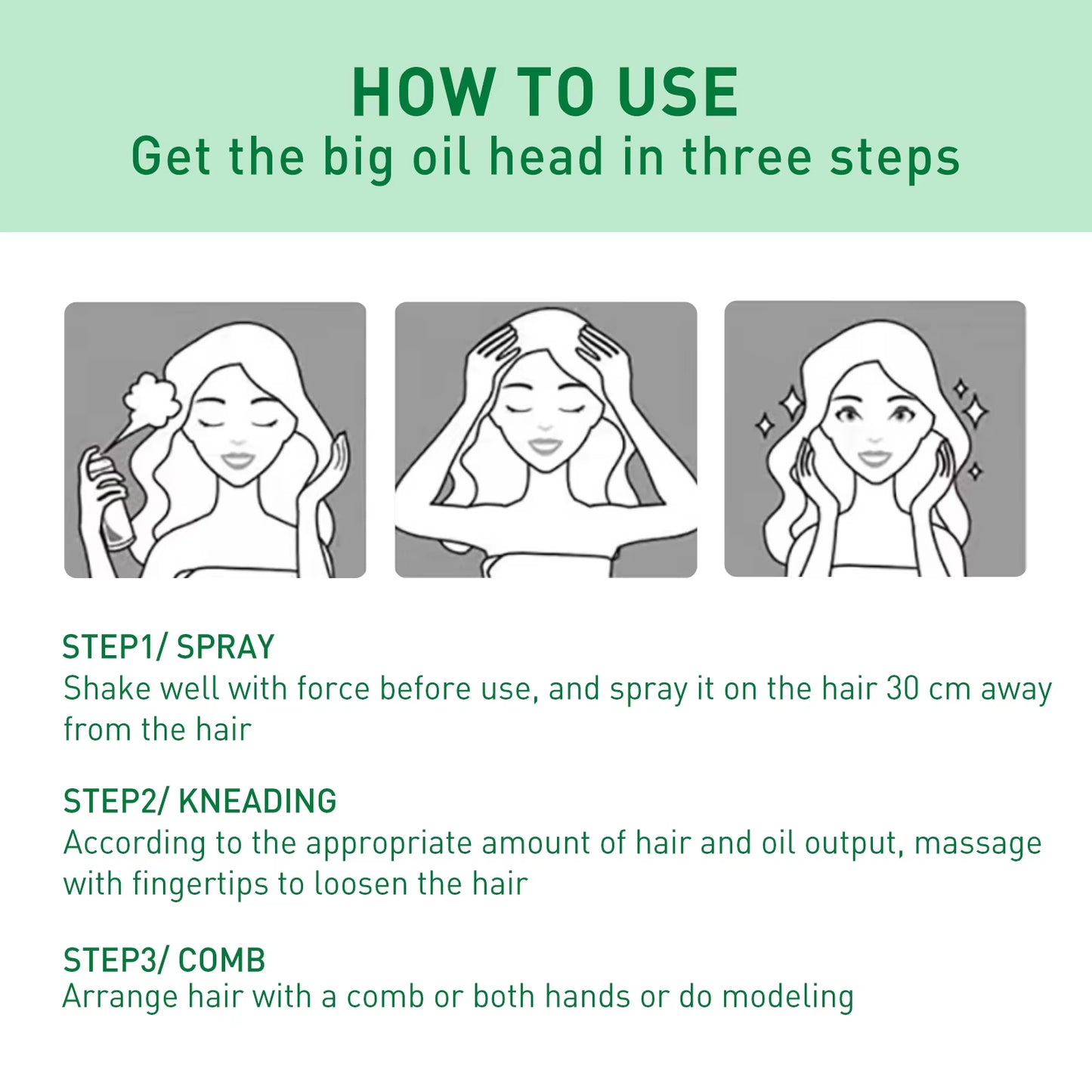 HOW TO USE
Get the big oil head in three steps

STEP1/ SPRAY
Shake well with force before use, and spray it on the hair 30 cm away from the hair

STEP2/ KNEADING
According to the appropriate amount of hair and oil output, massage with fingertips to loosen the hair

STEP3/ COMB
Arrange hair with a comb or both hands or do modeling